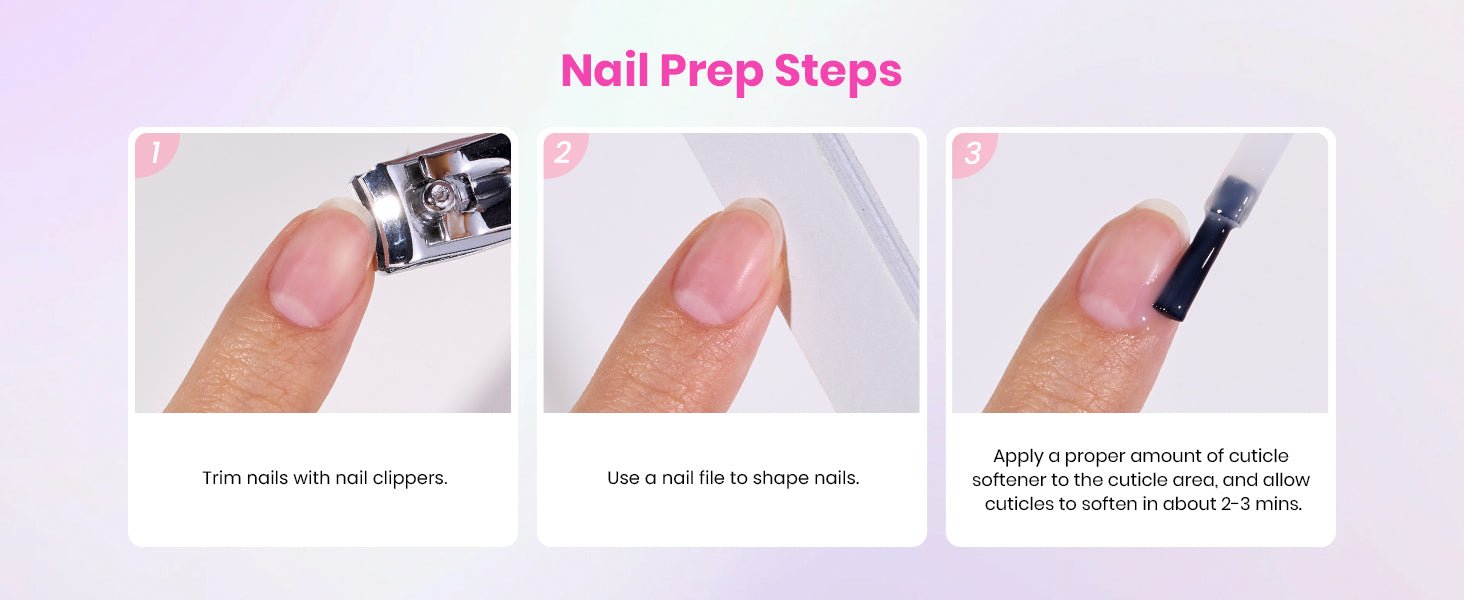 Nail Prep Steps

1

Trim nails with nail clippers.

2

Use a nail file to shape nails.

3

Apply a proper amount of cuticle softener to the cuticle area, and allow cuticles to soften in about 2-3 mins.