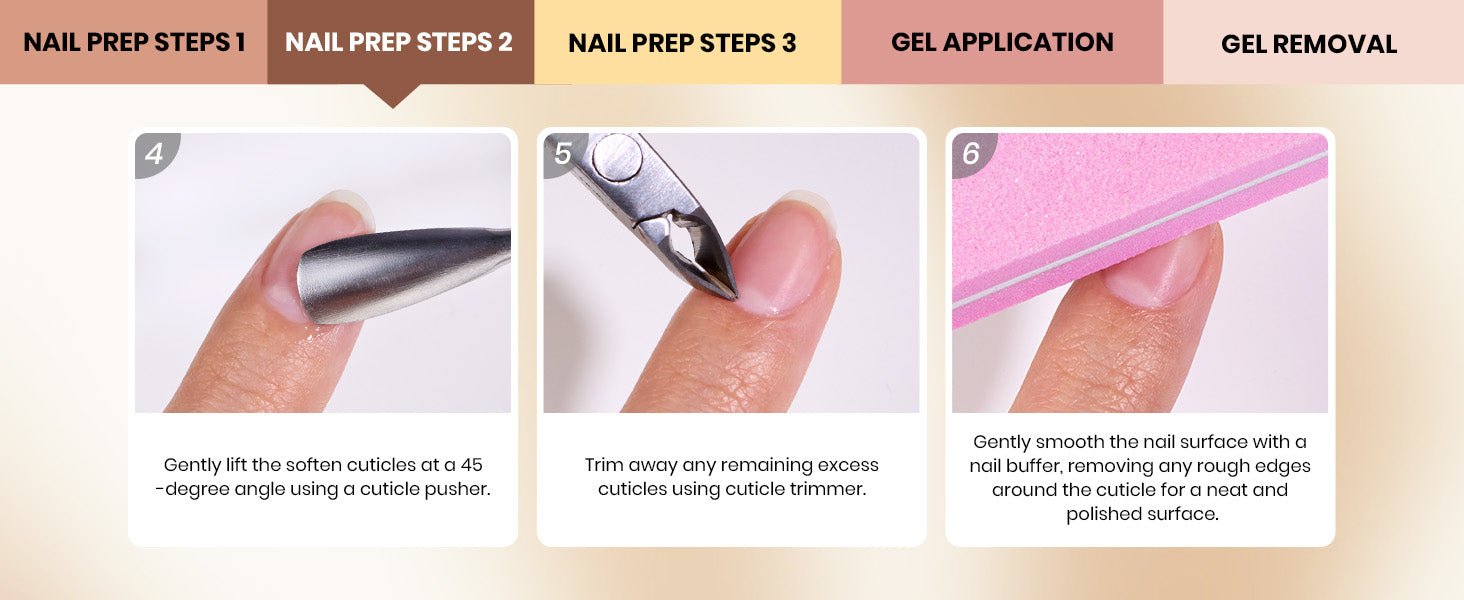 NAIL PREP STEPS 1 NAIL PREP STEPS 2 NAIL PREP STEPS 3 GEL APPLICATION GEL REMOVAL

4

Gently lift the soften cuticles at a 45 -degree angle using a cuticle pusher.

5

Trim away any remaining excess cuticles using cuticle trimmer.

6

Gently smooth the nail surface with a nail buffer, removing any rough edges around the cuticle for a neat and polished surface.