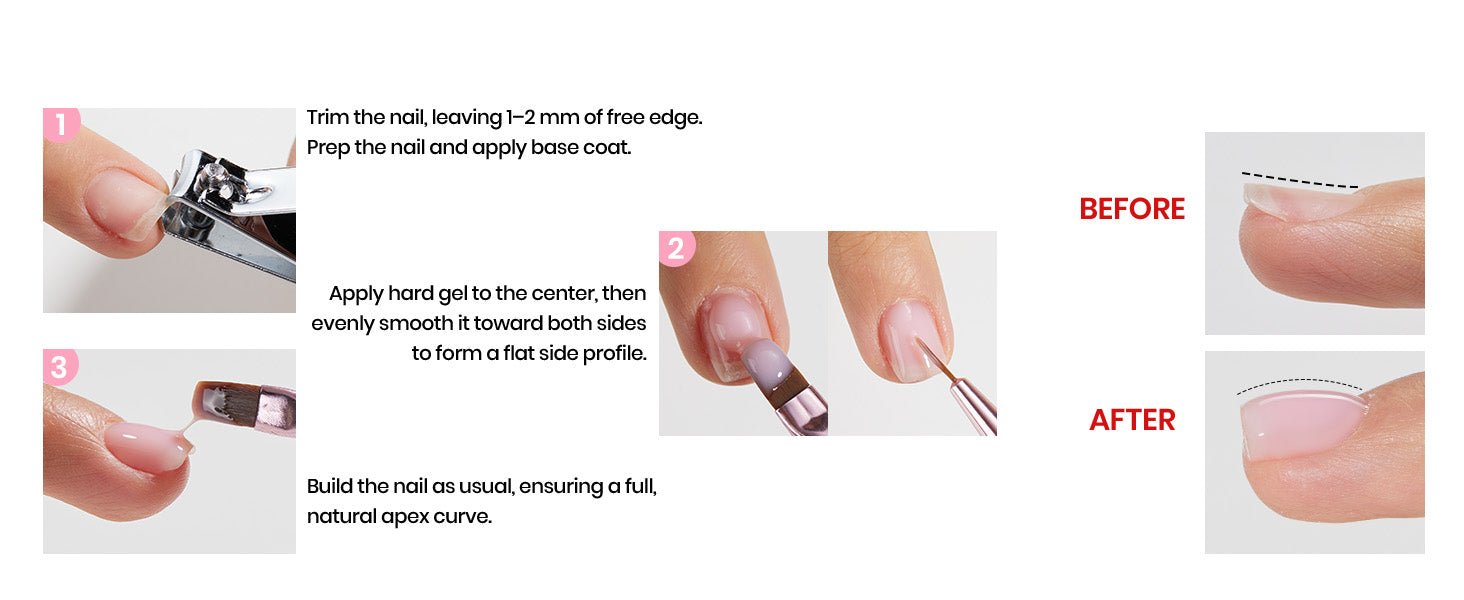 1

Trim the nail, leaving 1–2 mm of free edge.
Prep the nail and apply base coat.

2

Apply hard gel to the center, then evenly smooth it toward both sides to form a flat side profile.

3

Build the nail as usual, ensuring a full, natural apex curve.

BEFORE

AFTER