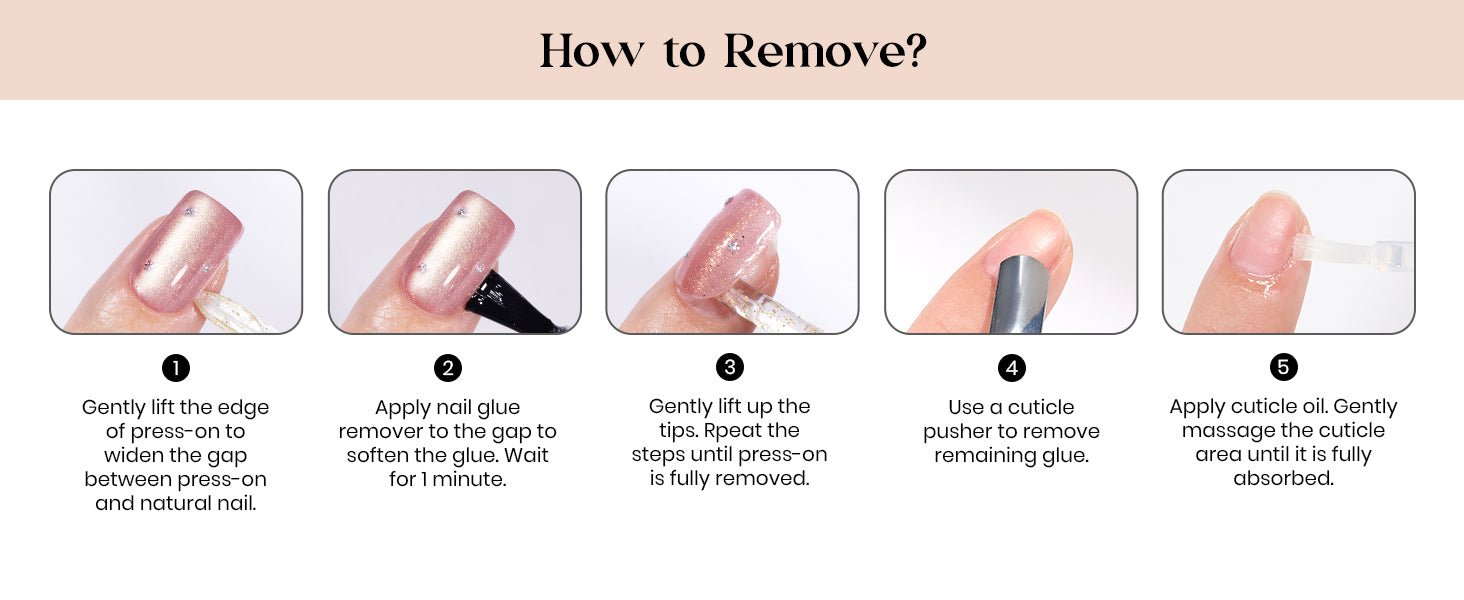 How to Remove?

1
Gently lift the edge of press-on to widen the gap between press-on and natural nail.

2
Apply nail glue remover to the gap to soften the glue. Wait for 1 minute.

3
Gently lift up the tips. Rpeat the steps until press-on is fully removed.

4
Use a cuticle pusher to remove remaining glue.

5
Apply cuticle oil. Gently massage the cuticle area until it is fully absorbed.