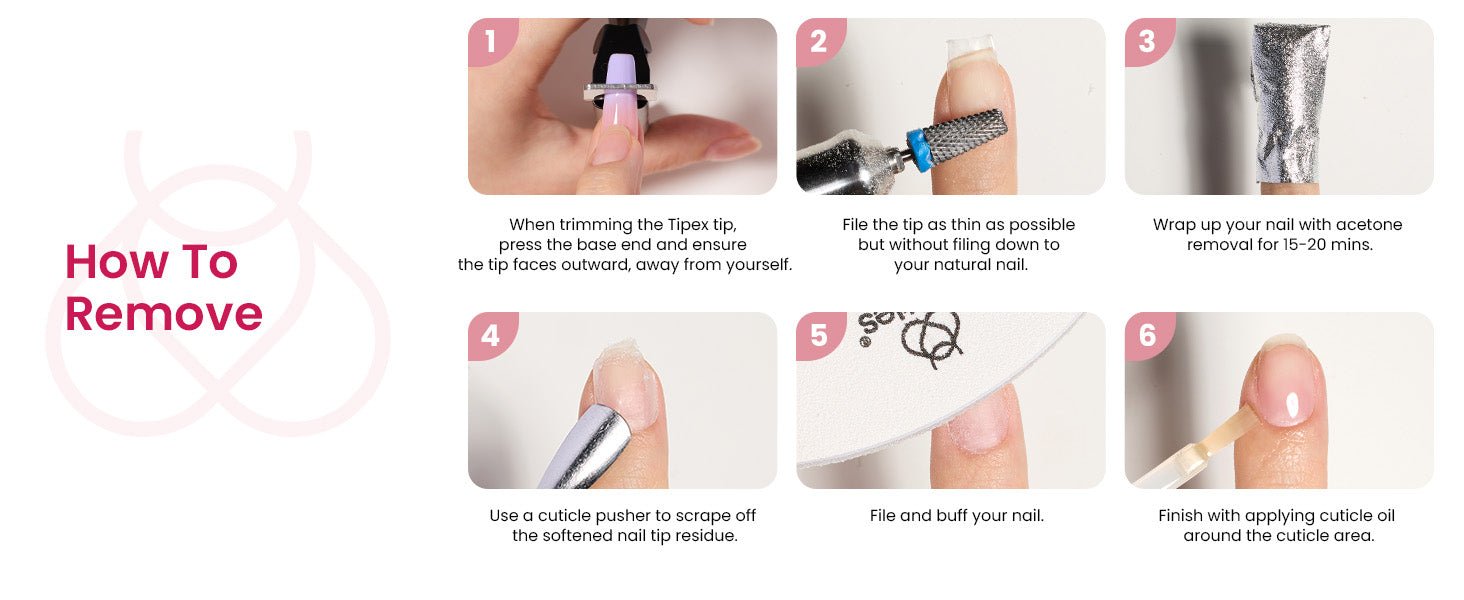 How To Remove

1

When trimming the Tipex tip, press the base end and ensure the tip faces outward, away from yourself.

2

File the tip as thin as possible but without filing down to your natural nail.

3

Wrap up your nail with acetone removal for 15-20 mins.

4

Use a cuticle pusher to scrape off the softened nail tip residue.

5

File and buff your nail.

6

Finish with applying cuticle oil around the cuticle area.