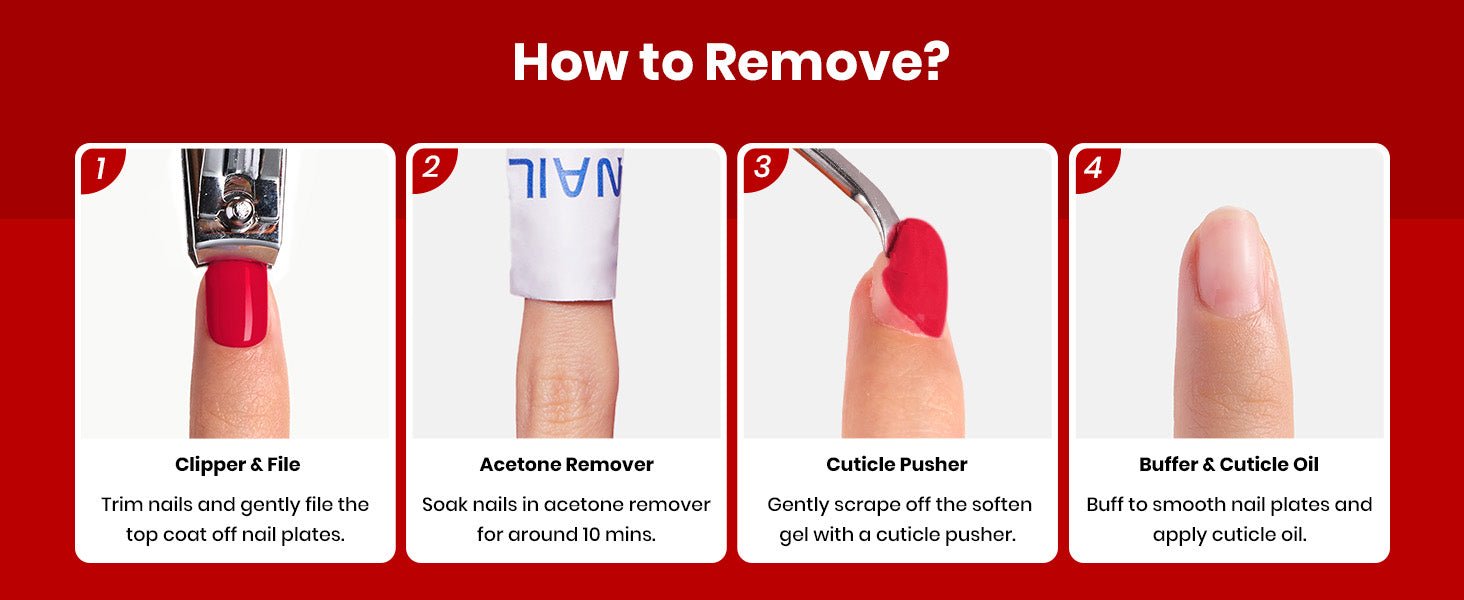 How to Remove?

1

Clipper & File

Trim nails and gently file the top coat off nail plates.

2

NAIL

Acetone Remover

Soak nails in acetone remover for around 10 mins.

3

Cuticle Pusher

Gently scrape off the soften gel with a cuticle pusher.

4

Buffer & Cuticle Oil

Buff to smooth nail plates and apply cuticle oil.