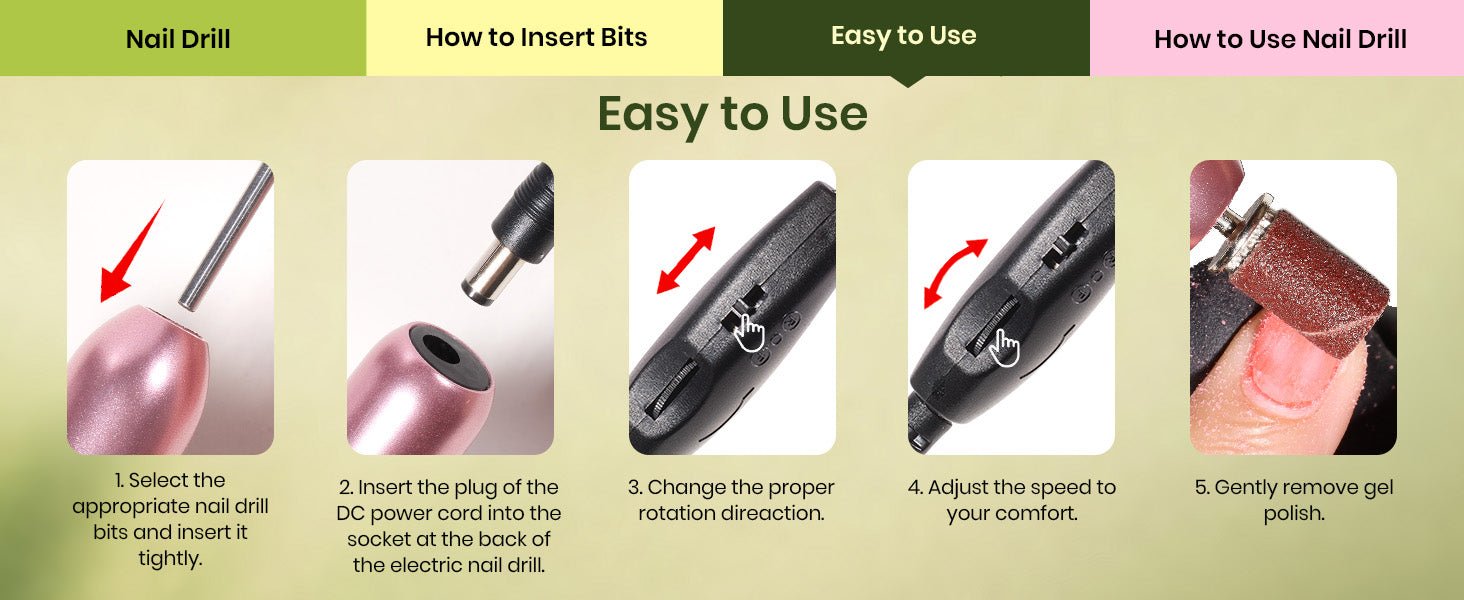 Nail Drill

How to Insert Bits

Easy to Use

How to Use Nail Drill

Easy to Use

1. Select the appropriate nail drill bits and insert it tightly.

2. Insert the plug of the DC power cord into the socket at the back of the electric nail drill.

3. Change the proper rotation direaction.

4. Adjust the speed to your comfort.

5. Gently remove gel polish.