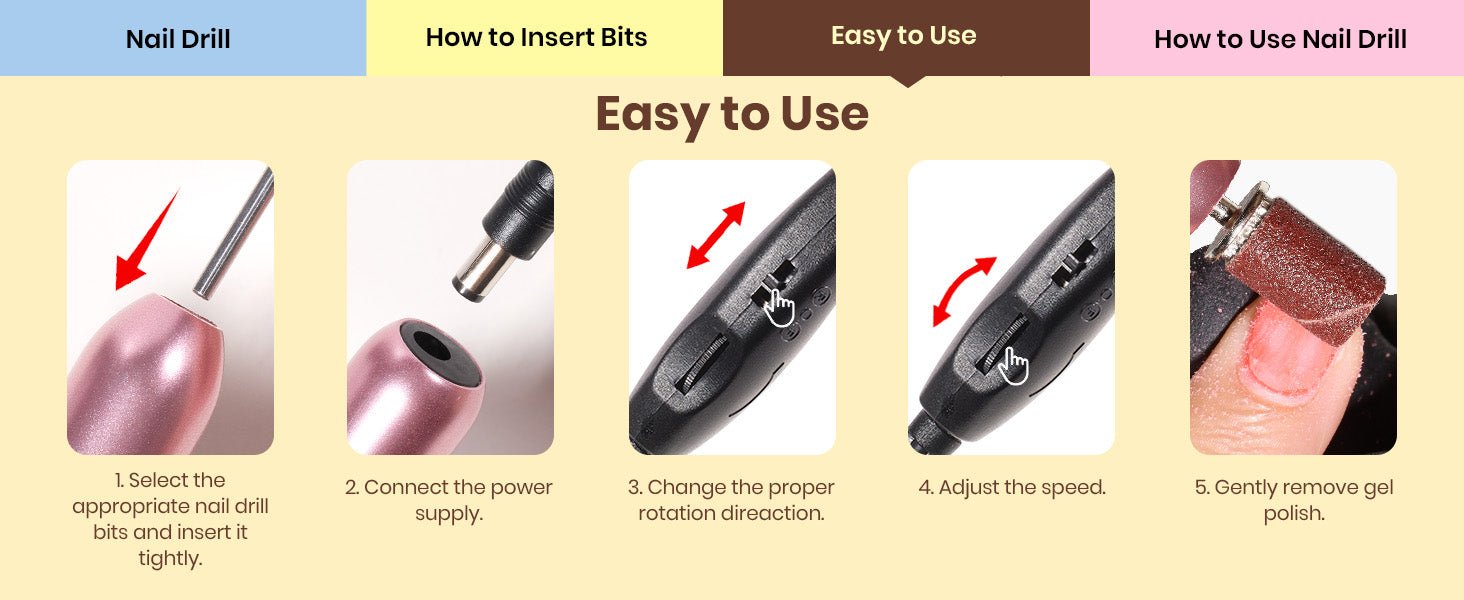 Nail Drill

How to Insert Bits

Easy to Use

How to Use Nail Drill

Easy to Use

1. Select the appropriate nail drill bits and insert it tightly.

2. Connect the power supply.

3. Change the proper rotation direaction.

4. Adjust the speed.

5. Gently remove gel polish.